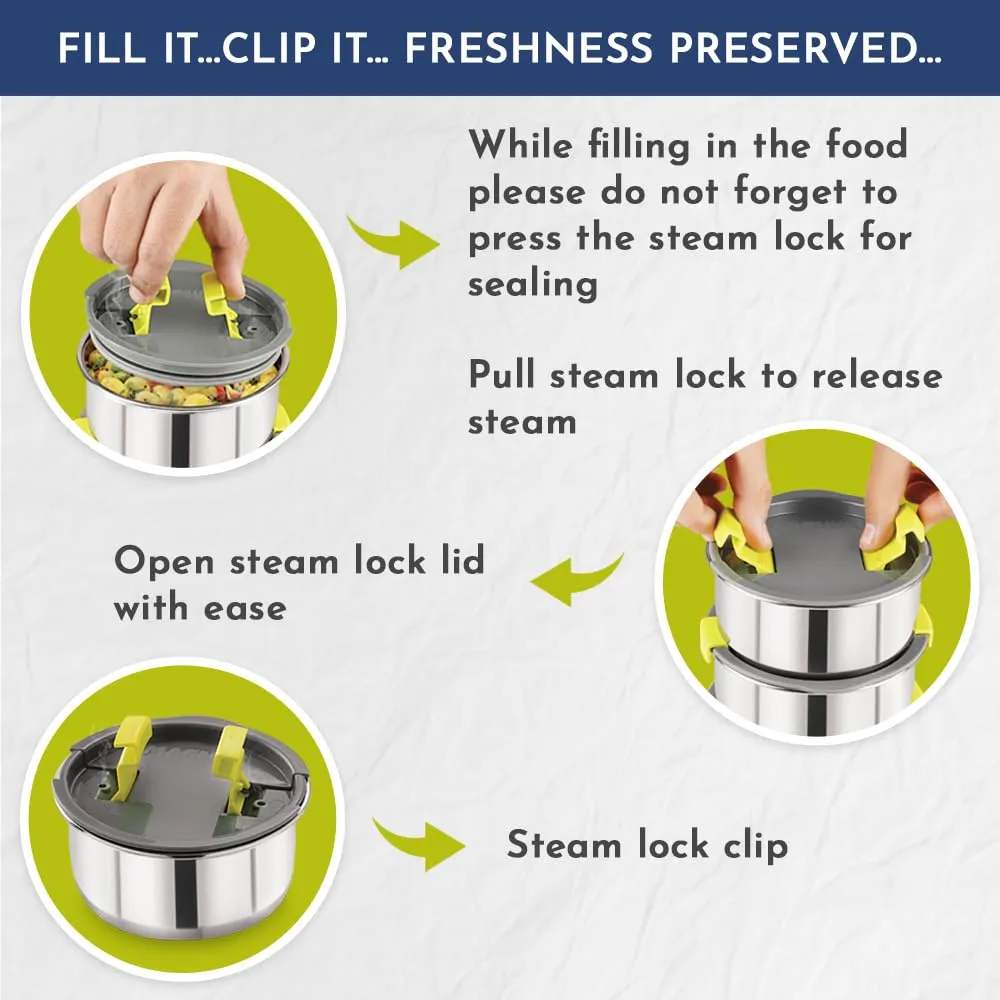 FILL IT...CLIP IT... FRESHNESS PRESERVED...

While filling in the food please do not forget to press the steam lock for sealing

Pull steam lock to release steam

Open steam lock lid with ease

Steam lock clip